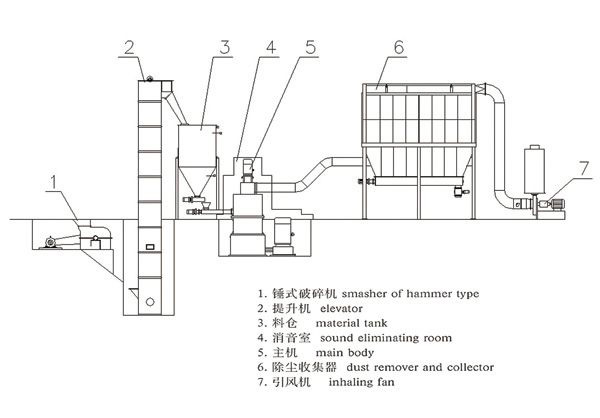 2
3
4
5
6
1
7

1. 锤式破碎机 smasher of hammer type
2. 提升机 elevator
3. 料仓 material tank
4. 消音室 sound eliminating room
5. 主机 main body
6. 除尘收集器 dust remover and collector
7. 引风机 inhaling fan